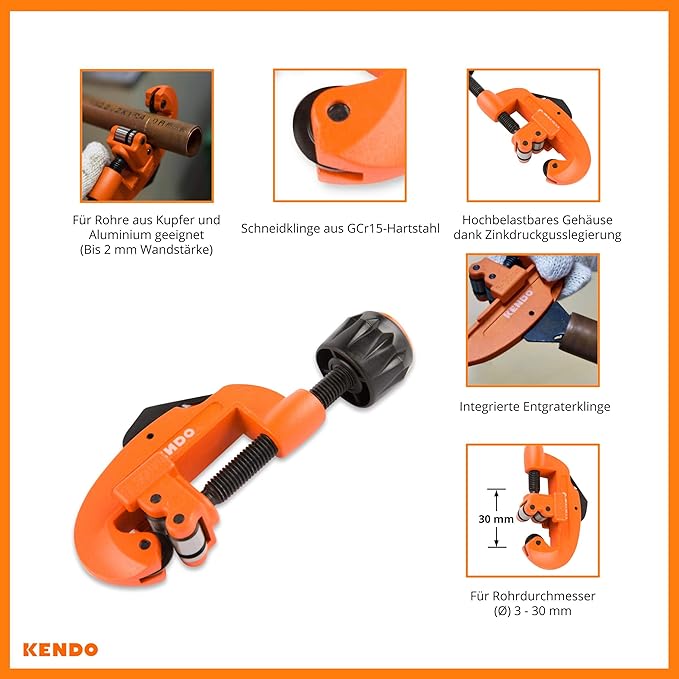 Für Rohre aus Kupfer und Aluminium geeignet (Bis 2 mm Wandstärke)

Schneidklinge aus GCr15-Hartstahl

Hochbelastbares Gehäuse dank Zinkdruckgusslegierung

KENDO

Integrierte Entgraterklinge

KENDO

30 mm

Für Rohrdurchmesser (Ø) 3 - 30 mm

KENDO